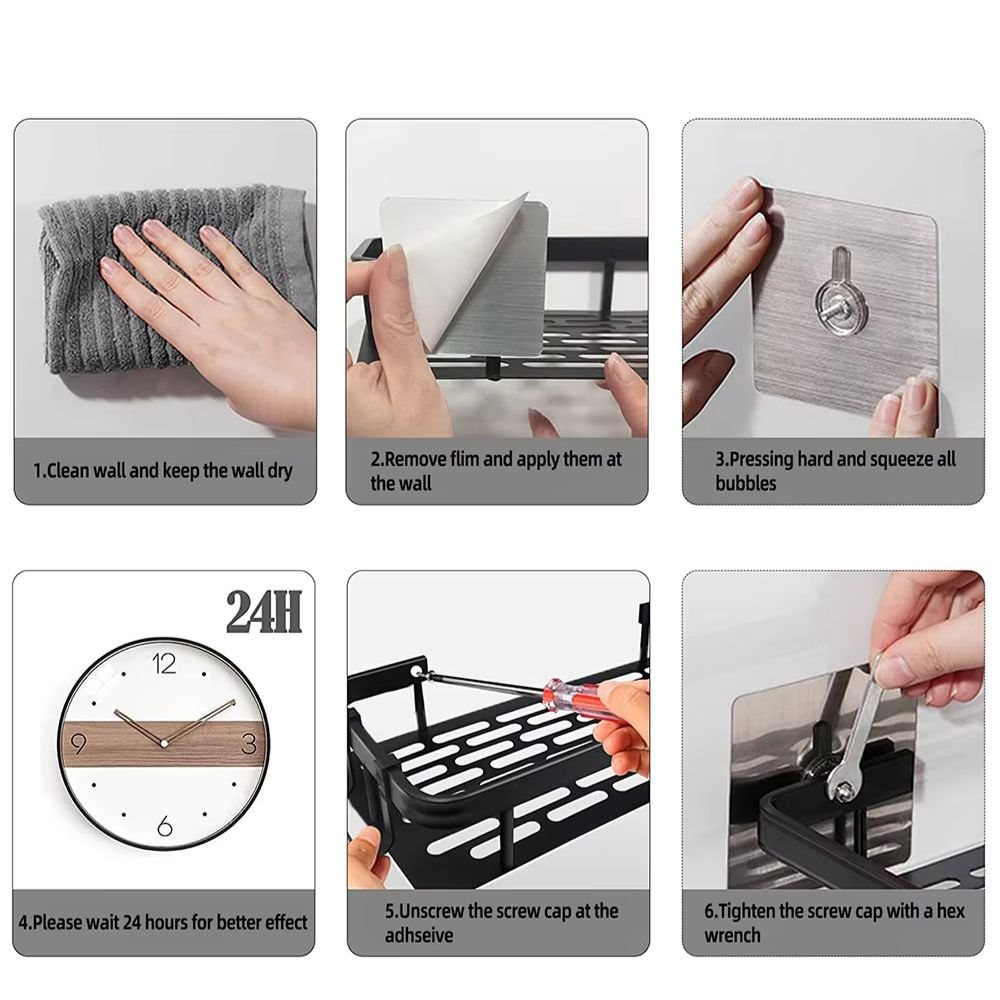 1.Clean wall and keep the wall dry

2.Remove flim and apply them at the wall

3.Pressing hard and squeeze all bubbles

24H

12
3
6
9

4.Please wait 24 hours for better effect

5.Unscrew the screw cap at the adhseive

6.Tighten the screw cap with a hex wrench